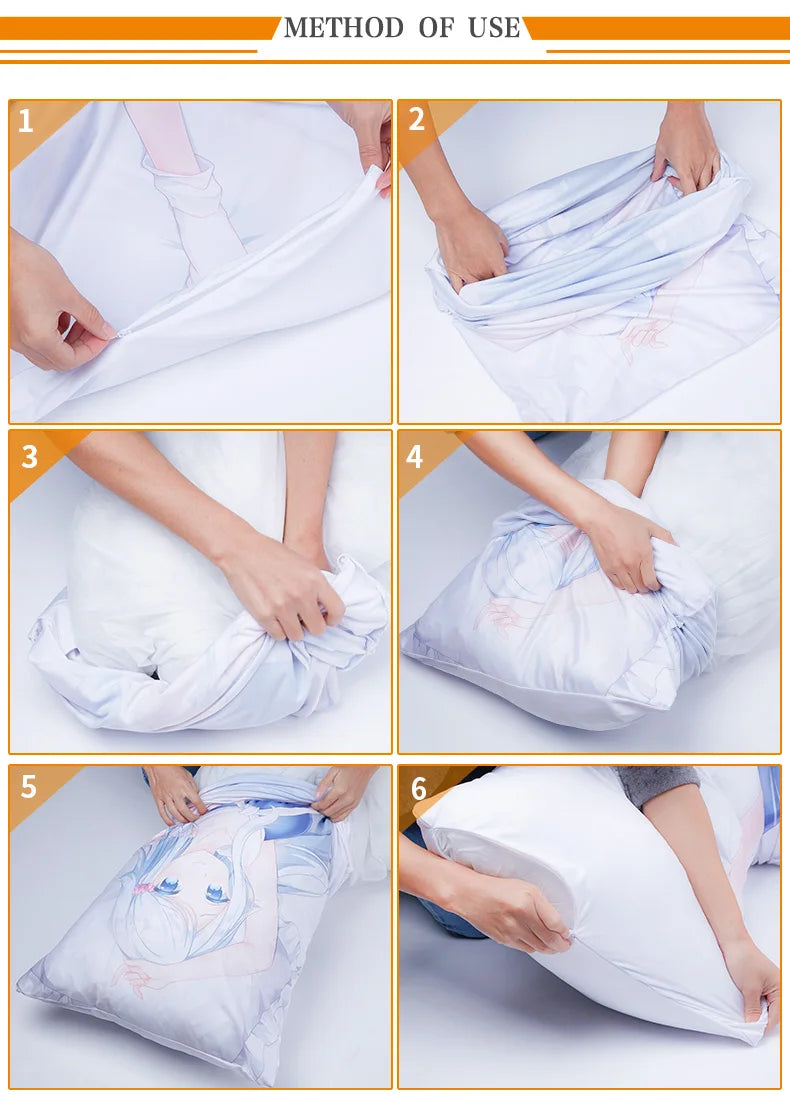 METHOD OF USE

1

2

3

4

5

6