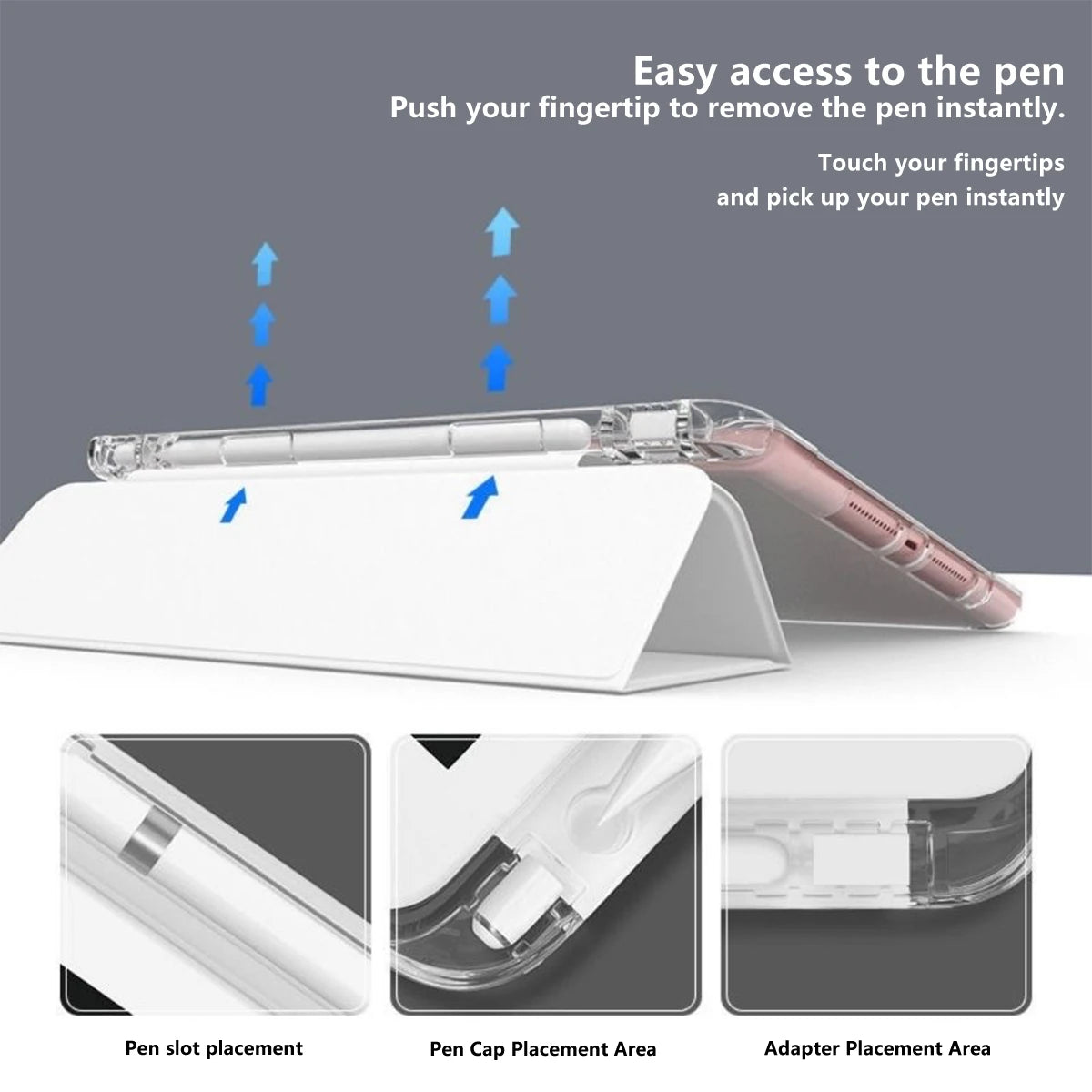 Easy access to the pen
Push your fingertip to remove the pen instantly.

Touch your fingertips
and pick up your pen instantly

Pen slot placement

Pen Cap Placement Area

Adapter Placement Area